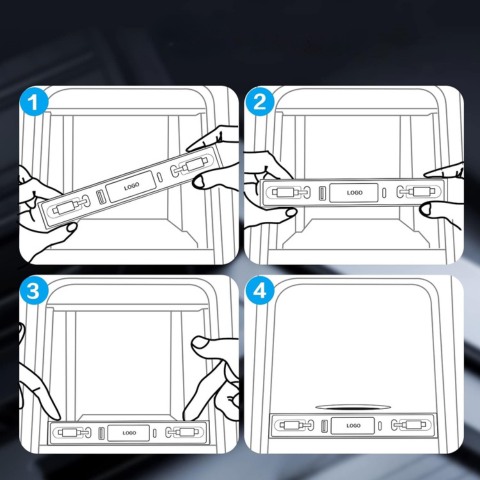 1

LOGO

2

LOGO

3

LOGO

4

LOGO